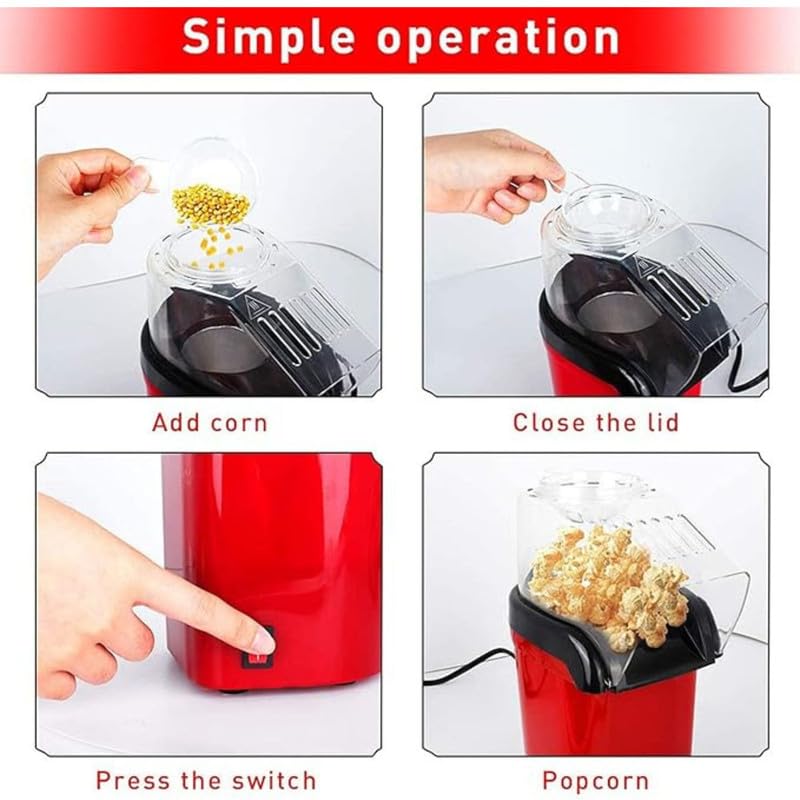 Simple operation

Add corn

Close the lid

Press the switch

Popcorn