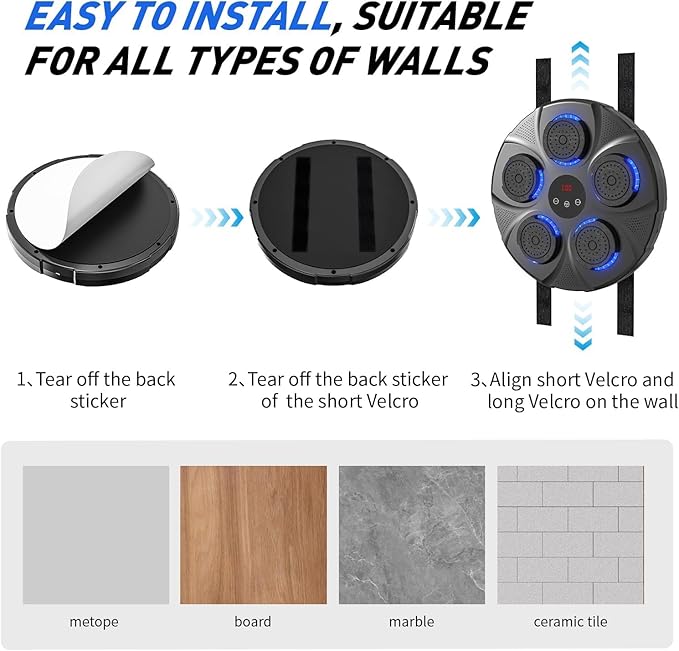 EASY TO INSTALL, SUITABLE FOR ALL TYPES OF WALLS

1、Tear off the back sticker

2、Tear off the back sticker of the short Velcro

3、Align short Velcro and long Velcro on the wall

metope

board

marble

ceramic tile